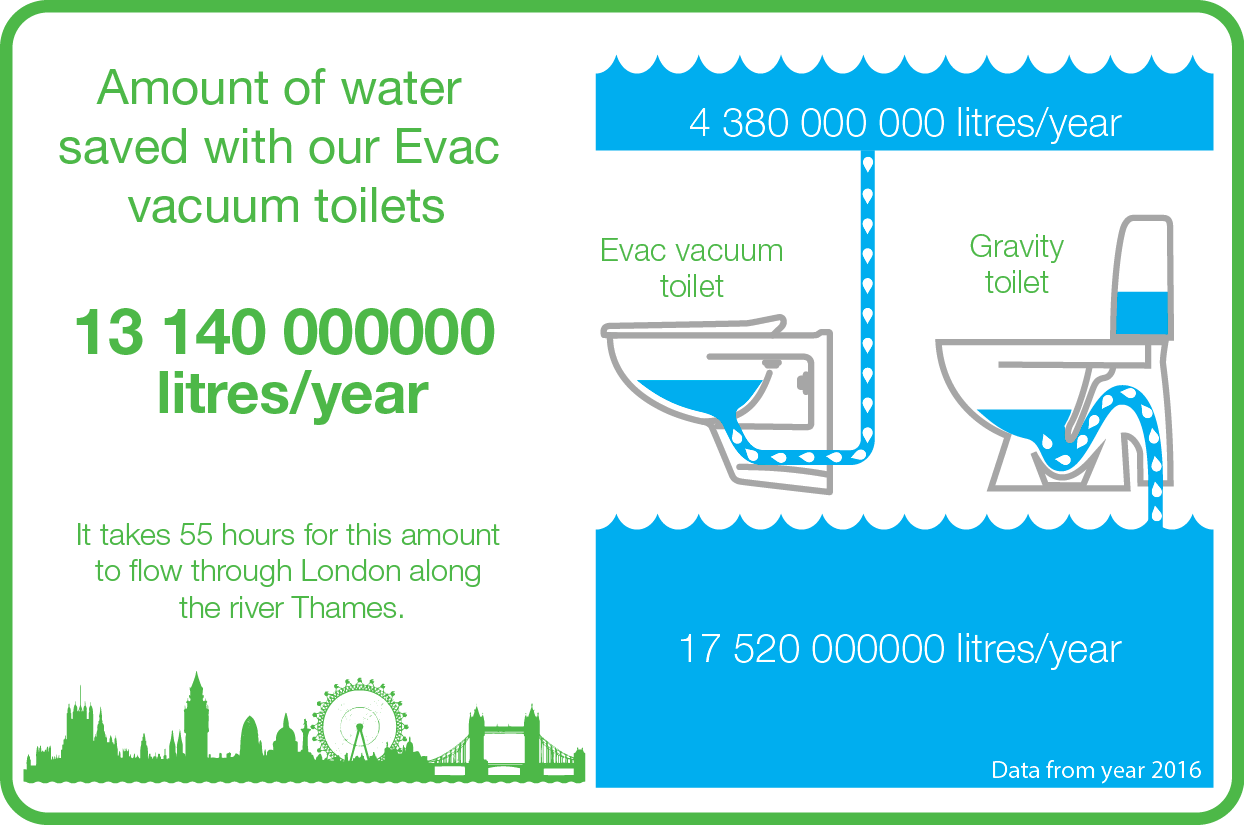 Amount of water saved with our Evac vacuum toilets

13 140 000000 litres/year

It takes 55 hours for this amount to flow through London along the river Thames.

4 380 000 000 litres/year

Evac vacuum toilet

Gravity toilet

17 520 000000 litres/year

Data from year 2016